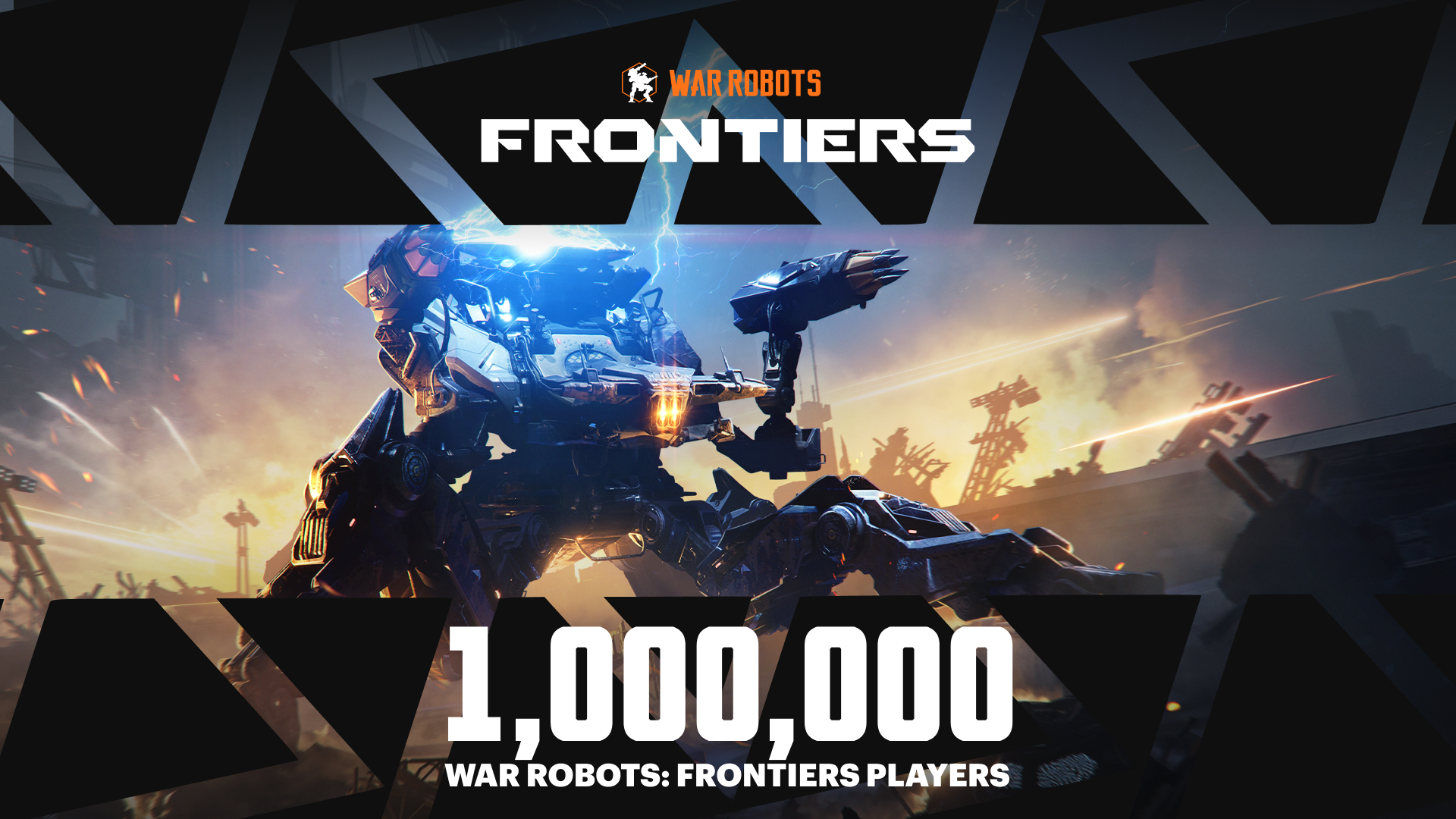 WAR ROBOTS
FRONTIERS

1,000,000
WAR ROBOTS: FRONTIERS PLAYERS